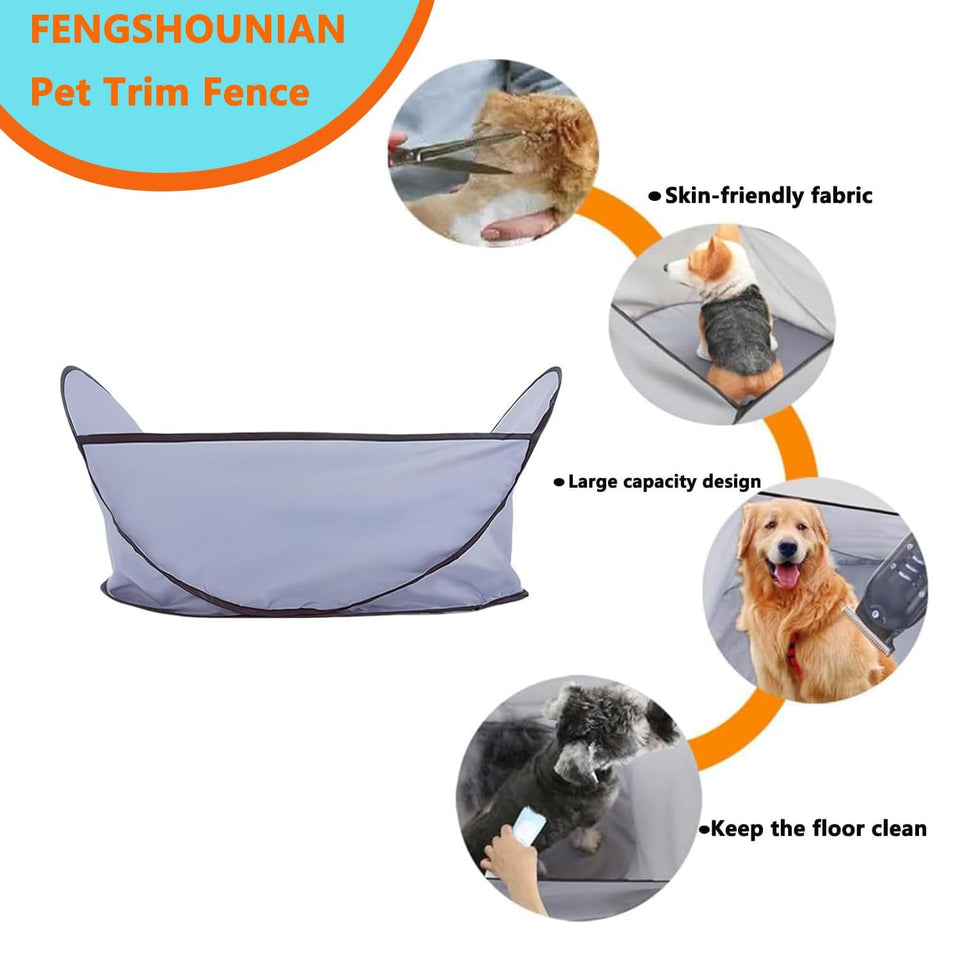 FENGSHOUNIAN
Pet Trim Fence

●Skin-friendly fabric

●Large capacity design

●Keep the floor clean