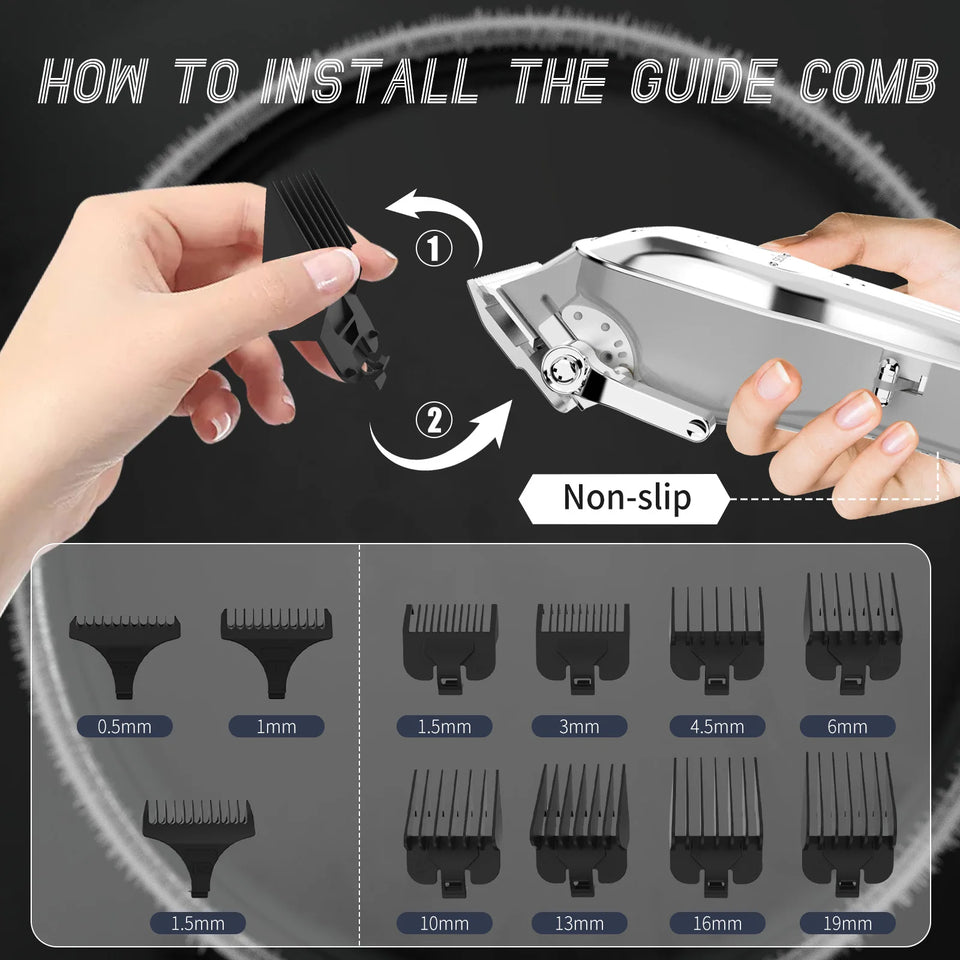 HOW TO INSTALL THE GUIDE COMB

①

②

Non-slip

0.5mm

1mm

1.5mm

1.5mm

3mm

4.5mm

6mm

10mm

13mm

16mm

19mm